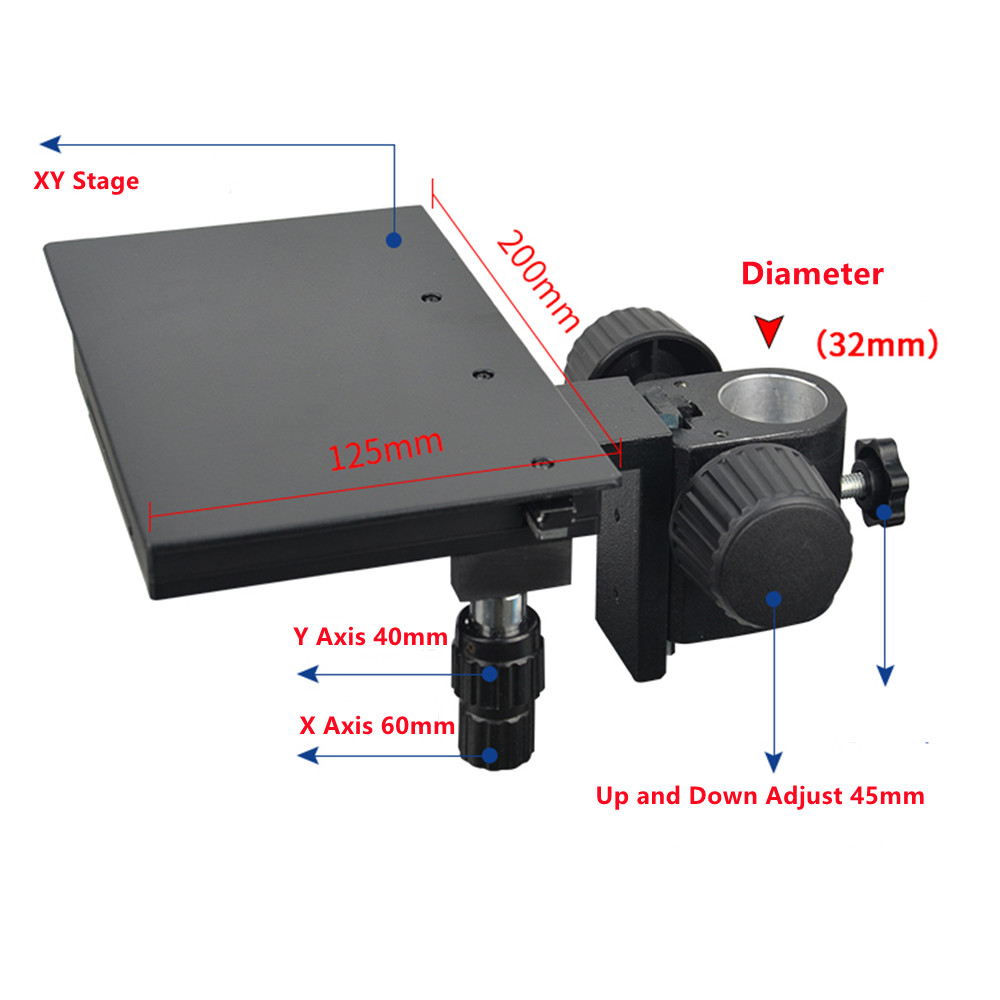 XY Stage

200mm

Diameter

(32mm)

125mm

Y Axis 40mm

X Axis 60mm

Up and Down Adjust 45mm